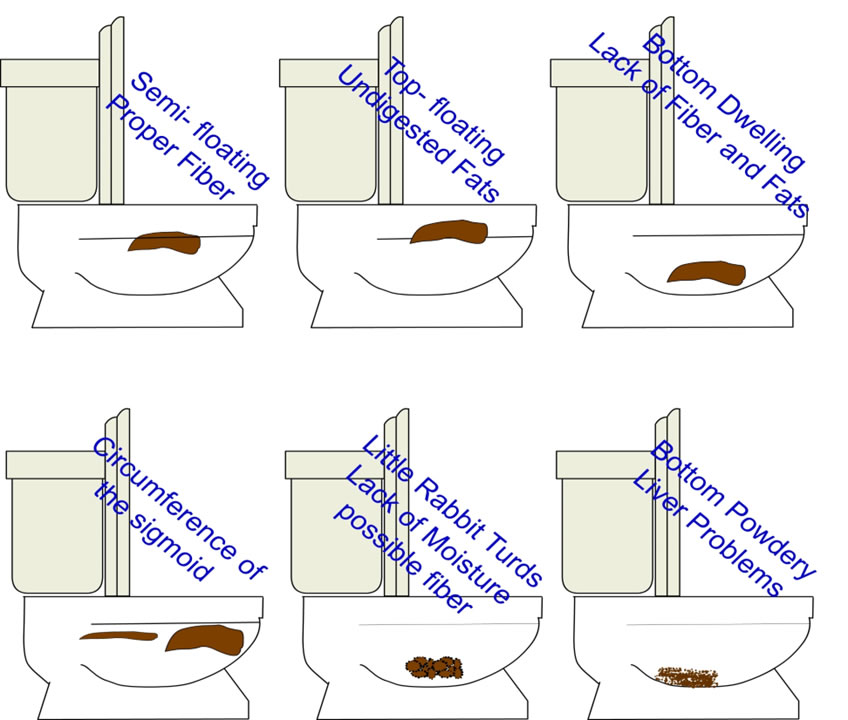 Semi- floating
Proper Fiber

Top- floating
Undigested Fats

Bottom Dwelling
Lack of Fiber and Fats

Circumference of
the sigmoid

Little Rabbit Turds
Lack of Moisture
possible fiber

Bottom Powdery
Liver Problems